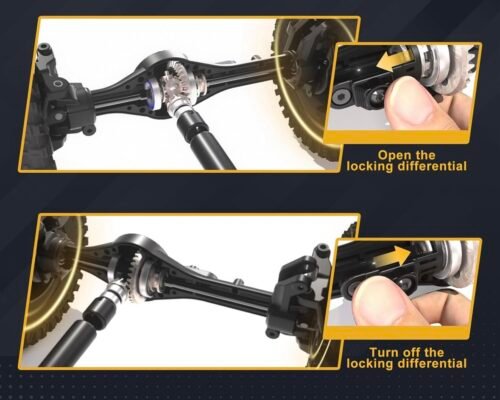 Open the locking differential

Turn off the locking differential